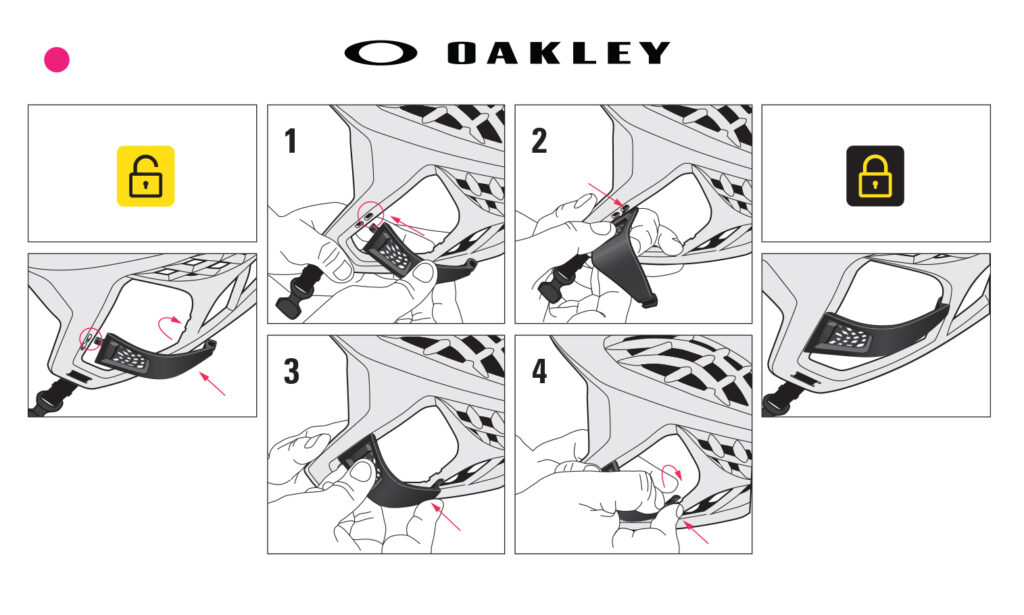 OAKLEY

1

2

3

4